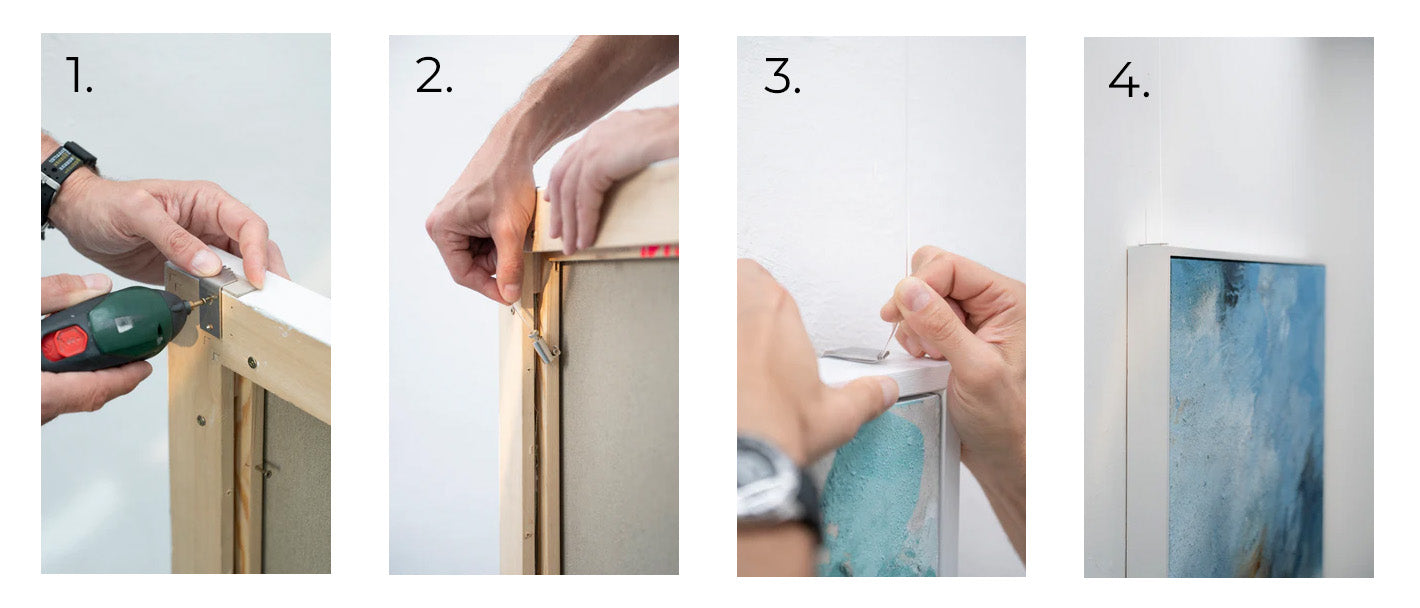 1.

2.

3.

4.